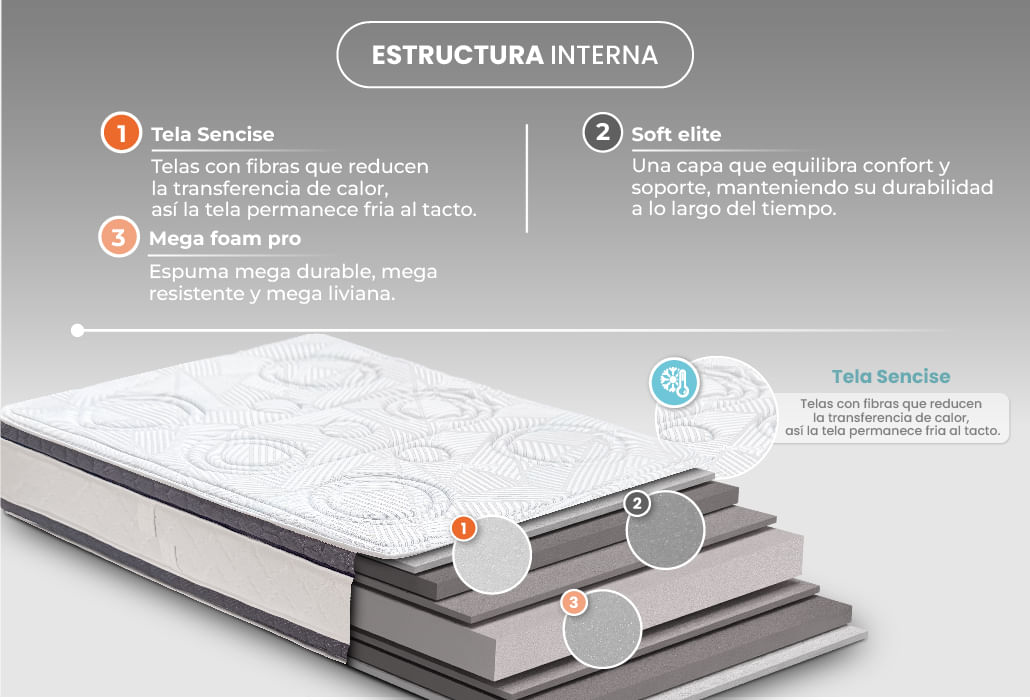 ESTRUCTURA INTERNA

1 Tela Sencise

Telas con fibras que reducen la transferencia de calor, así la tela permanece fria al tacto.

3 Mega foam pro

Espuma mega durable, mega resistente y mega liviana.

2 Soft elite

Una capa que equilibra confort y soporte, manteniendo su durabilidad a lo largo del tiempo.

Tela Sencise

Telas con fibras que reducen la transferencia de calor, así la tela permanece fria al tacto.

1

2

3