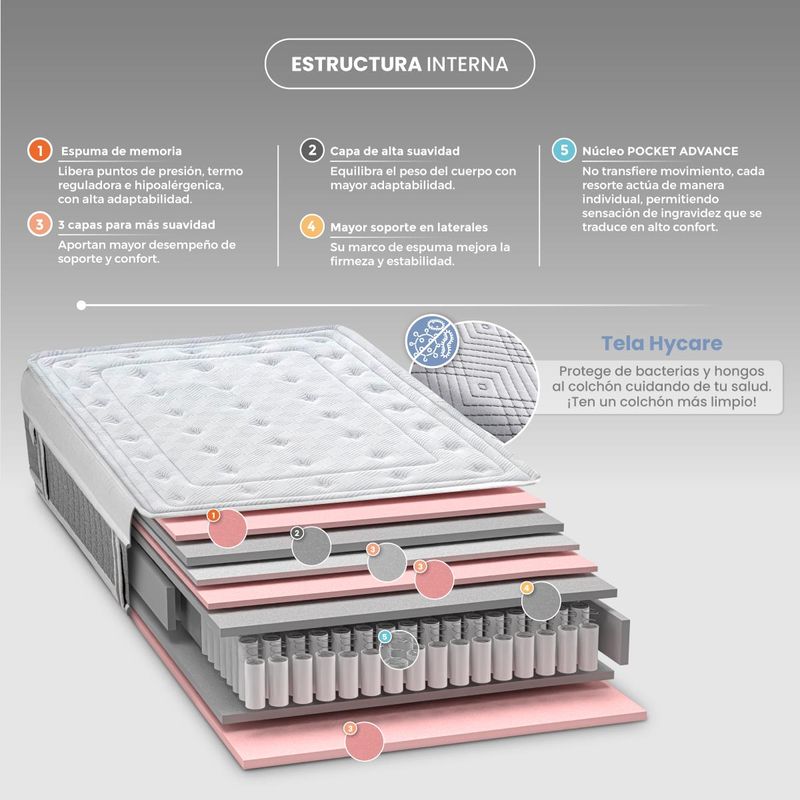 ESTRUCTURA INTERNA

1 Espuma de memoria
Libera puntos de presión, termo reguladora e hipoalérgenica, con alta adaptabilidad.

3 3 capas para más suavidad
Aportan mayor desempeño de soporte y confort.

2 Capa de alta suavidad
Equilibra el peso del cuerpo con mayor adaptabilidad.

4 Mayor soporte en laterales
Su marco de espuma mejora la firmeza y estabilidad.

5 Núcleo POCKET ADVANCE
No transfiere movimiento, cada resorte actúa de manera individual, permitiendo sensación de ingravidez que se traduce en alto confort.

Tela Hycare
Protege de bacterias y hongos al colchón cuidando de tu salud. ¡Ten un colchón más limpio!

1
2
3
3
4
5
3