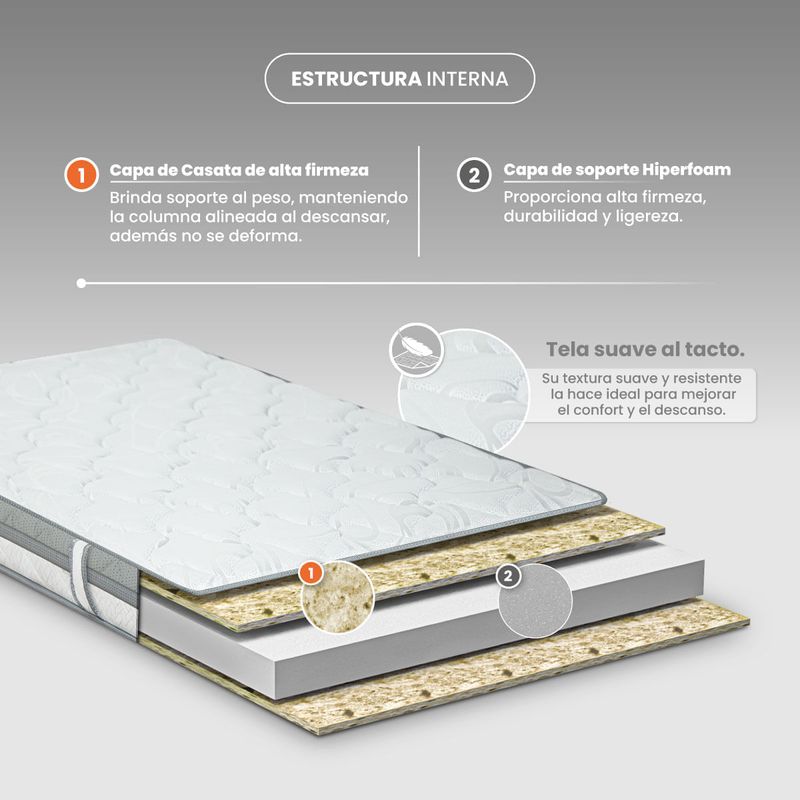 ESTRUCTURA INTERNA

1 Capa de Casata de alta firmeza
Brinda soporte al peso, manteniendo la columna alineada al descansar, además no se deforma.

2 Capa de soporte Hiperfoam
Proporciona alta firmeza, durabilidad y ligereza.

Tela suave al tacto.
Su textura suave y resistente la hace ideal para mejorar el confort y el descanso.

1

2