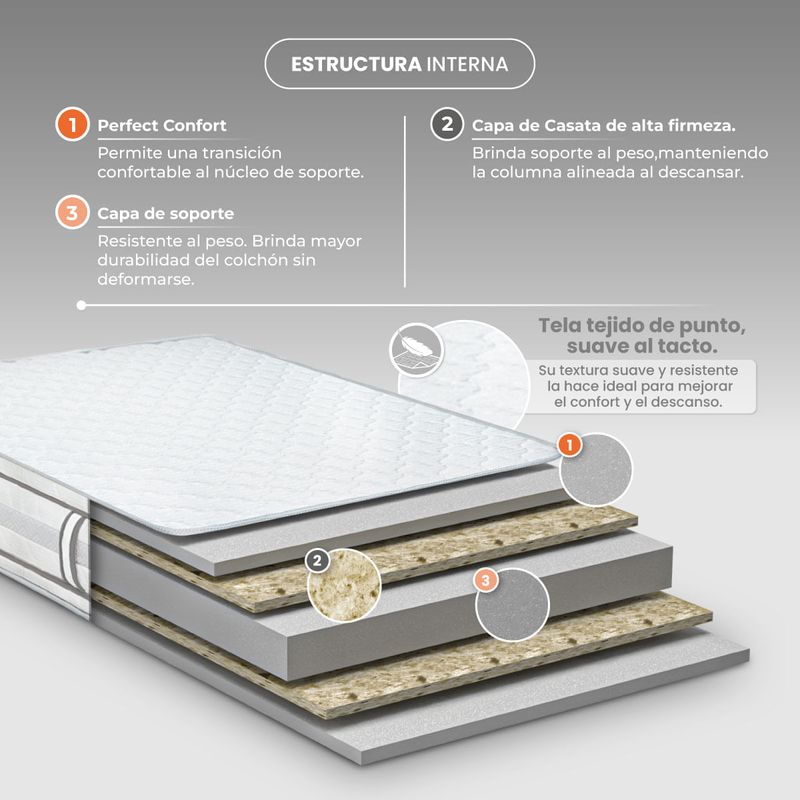 ESTRUCTURA INTERNA

1 Perfect Confort
Permite una transición confortable al núcleo de soporte.

3 Capa de soporte
Resistente al peso. Brinda mayor durabilidad del colchón sin deformarse.

2 Capa de Casata de alta firmeza.
Brinda soporte al peso,manteniendo la columna alineada al descansar.

Tela tejido de punto, suave al tacto.
Su textura suave y resistente la hace ideal para mejorar el confort y el descanso.

1

2

3