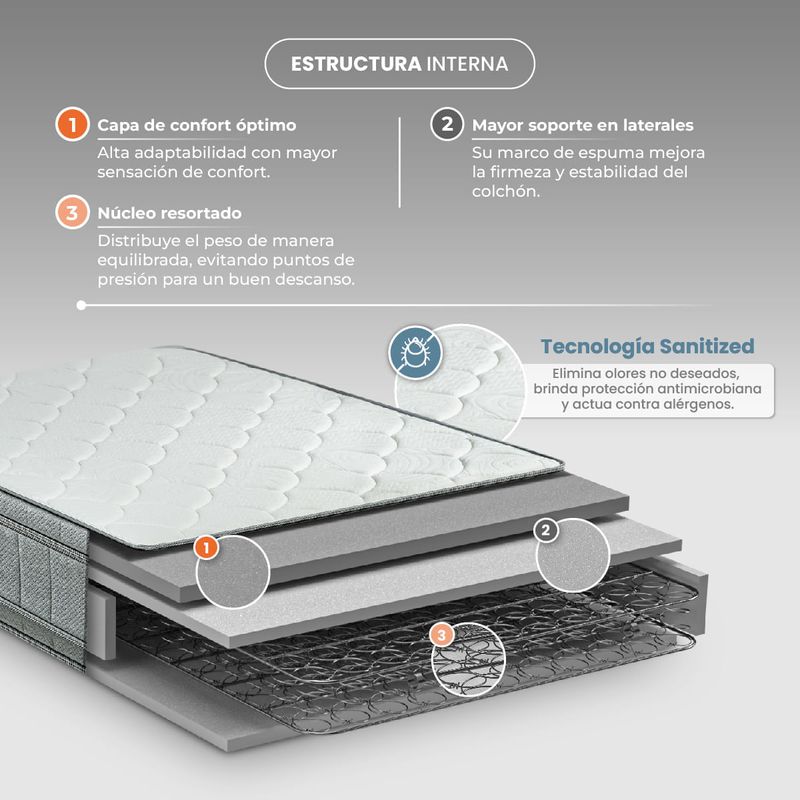 ESTRUCTURA INTERNA

1 Capa de confort óptimo
Alta adaptabilidad con mayor sensación de confort.

3 Núcleo resortado
Distribuye el peso de manera equilibrada, evitando puntos de presión para un buen descanso.

2 Mayor soporte en laterales
Su marco de espuma mejora la firmeza y estabilidad del colchón.

Tecnología Sanitized
Elimina olores no deseados, brinda protección antimicrobiana y actua contra alérgenos.

1

2

3